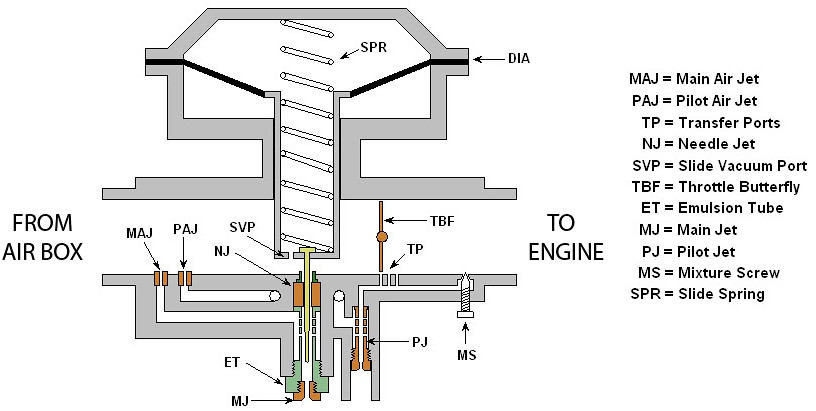 SPR

DIA

FROM AIR BOX

MAJ

PAJ

SVP

NJ

TBF

TP

TO ENGINE

ET

MJ

PJ

MS

MAJ = Main Air Jet
PAJ = Pilot Air Jet
TP = Transfer Ports
NJ = Needle Jet
SVP = Slide Vacuum Port
TBF = Throttle Butterfly
ET = Emulsion Tube
MJ = Main Jet
PJ = Pilot Jet
MS = Mixture Screw
SPR = Slide Spring